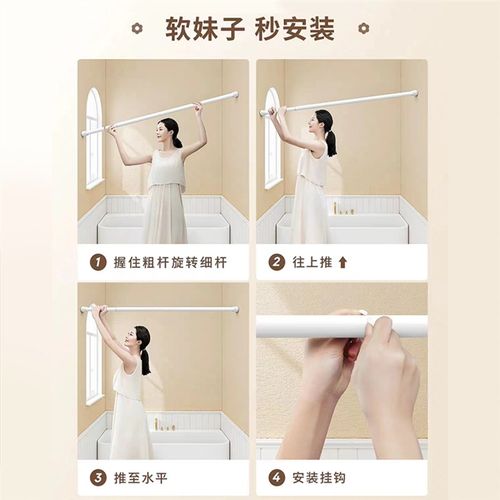 软妹子 秒安装

1 握住粗杆旋转细杆

2 往上推

3 推至水平

4 安装挂钩