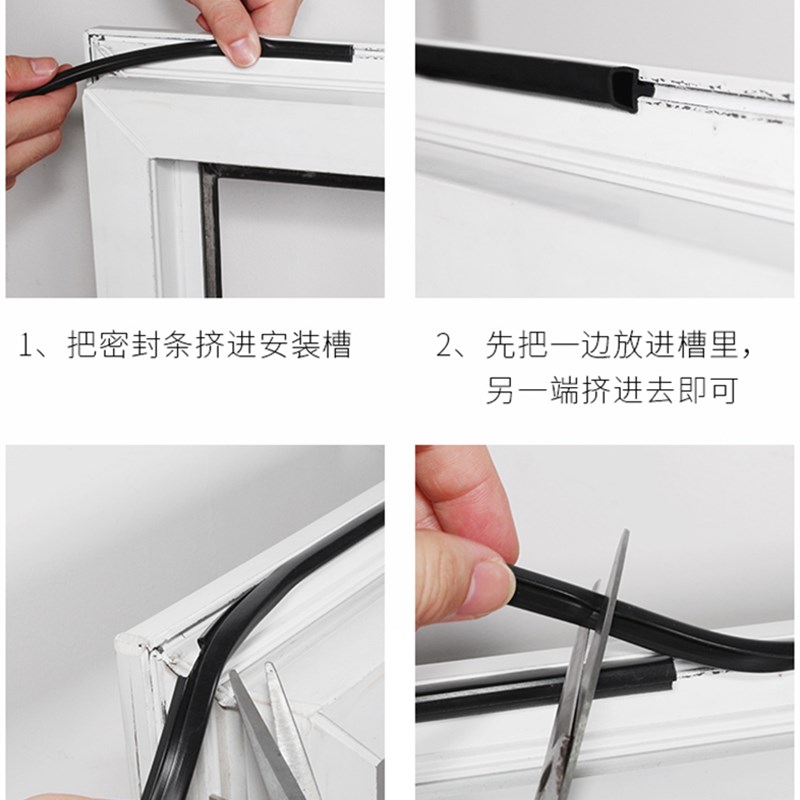 1、把密封条挤进安装槽

2、先把一边放进槽里，另一端挤进去即可