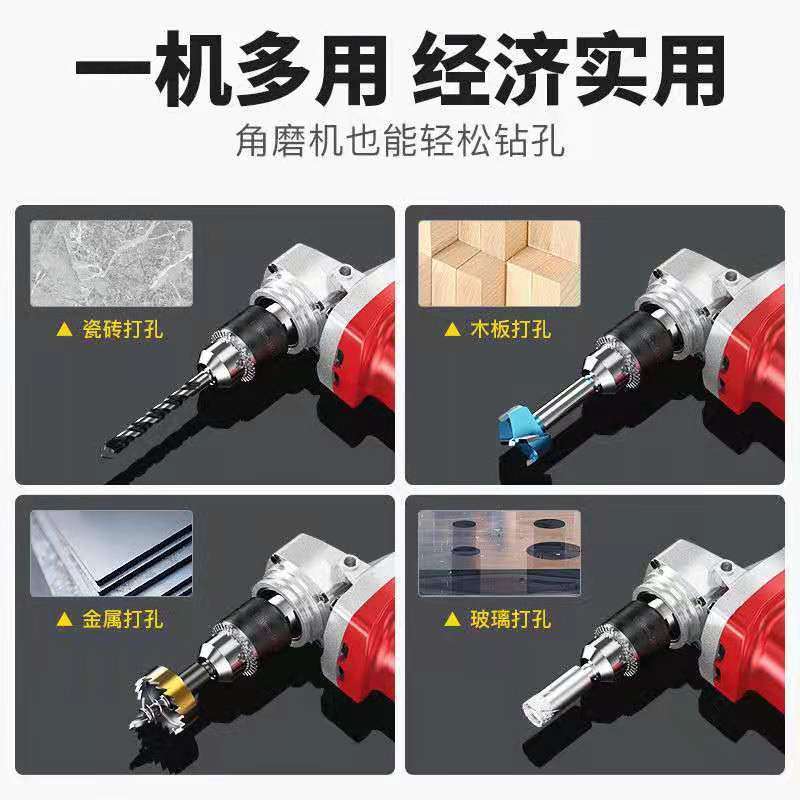 一机多用 经济实用
角磨机也能轻松钻孔

▲ 瓷砖打孔

▲ 木板打孔

▲ 金属打孔

▲ 玻璃打孔