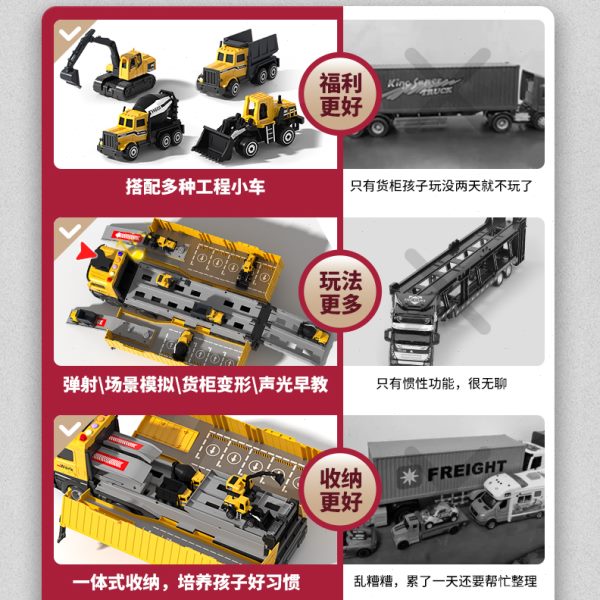 福利更好

King Speed TRUCK

搭配多种工程小车

只有货柜孩子玩没两天就不玩了

玩法更多

弹射\场景模拟\货柜变形\声光早教

只有惯性功能，很无聊

收纳更好

FREIGHT

一体式收纳，培养孩子好习惯

乱糟糟，累了一天还要帮忙整理