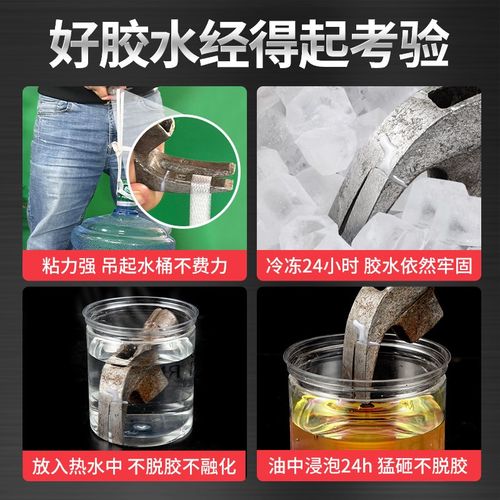 好胶水经得起考验

粘力强 吊起水桶不费力

冷冻24小时 胶水依然牢固

放入热水中 不脱胶不融化

油中浸泡24h 猛砸不脱胶