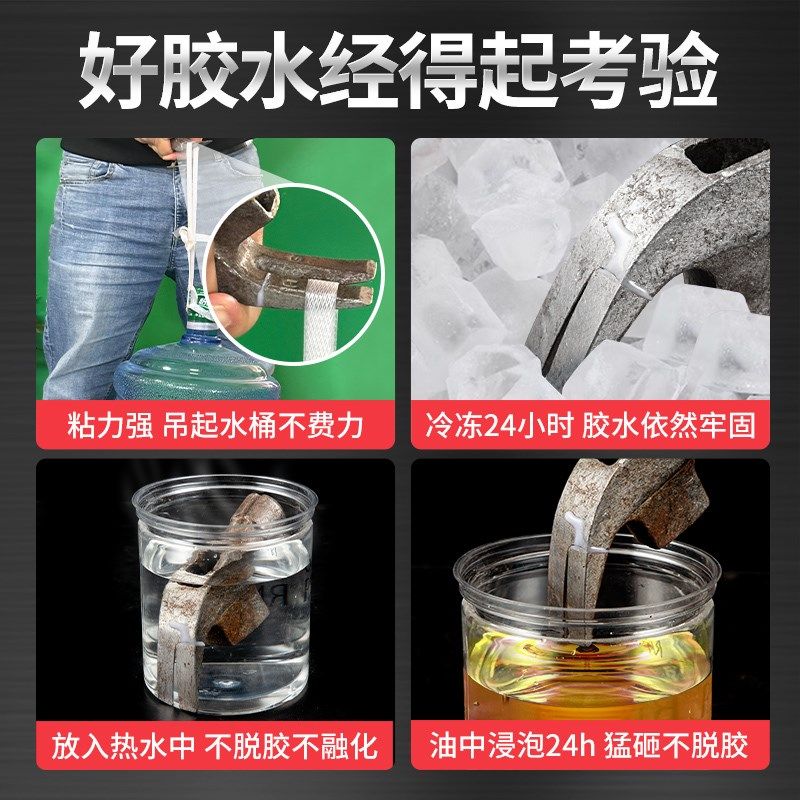 好胶水经得起考验

粘力强 吊起水桶不费力

冷冻24小时 胶水依然牢固

放入热水中 不脱胶不融化

油中浸泡24h 猛砸不脱胶