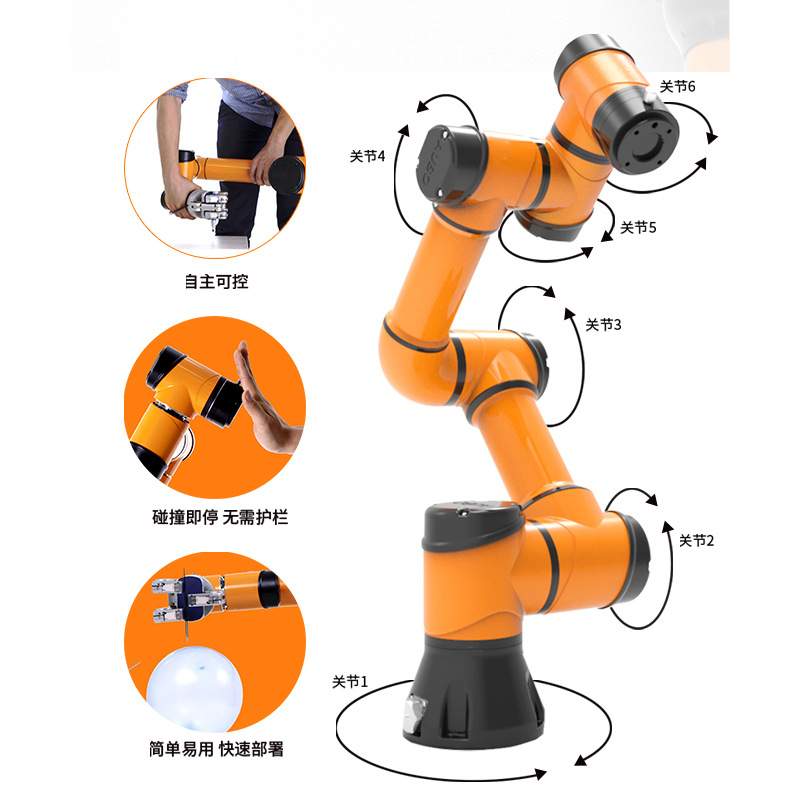 自主可控

碰撞即停 无需护栏

简单易用 快速部署

关节6

关节4

关节5

关节3

关节2

关节1