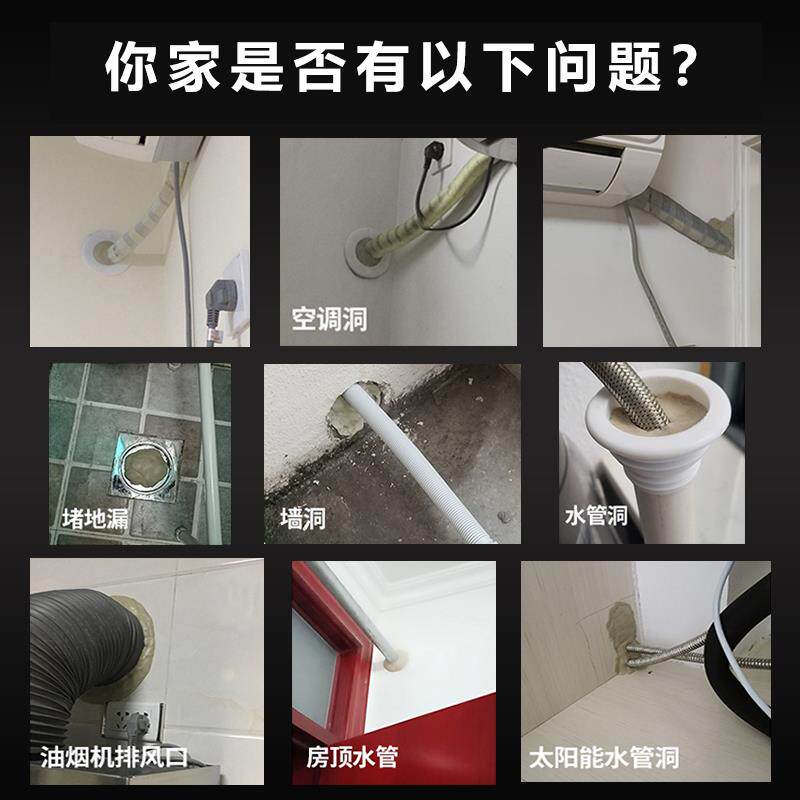 你家是否有以下问题？

空调洞

堵地漏

墙洞

水管洞

油烟机排风口

房顶水管

太阳能水管洞