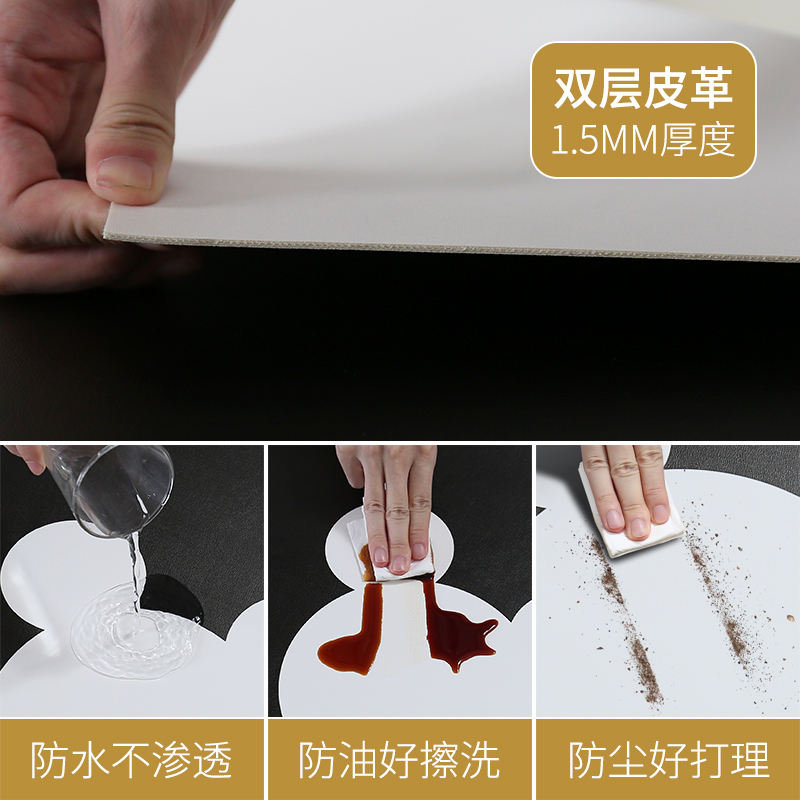 双层皮革
1.5MM厚度

防水不渗透

防油好擦洗

防尘好打理