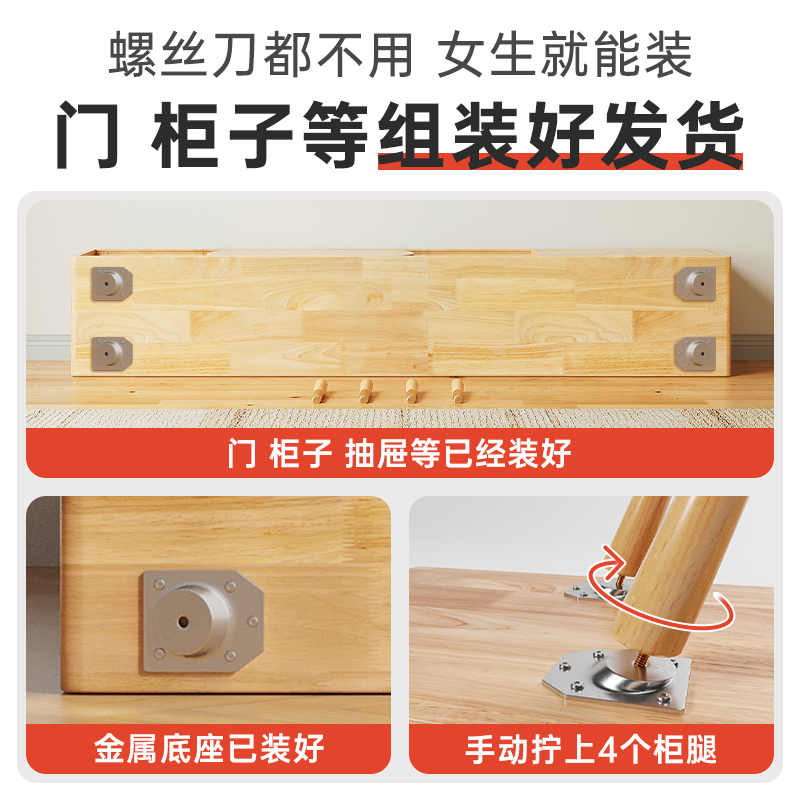 螺丝刀都不用 女生就能装

门 柜子等组装好发货

门 柜子 抽屉等已经装好

金属底座已装好

手动拧上4个柜腿