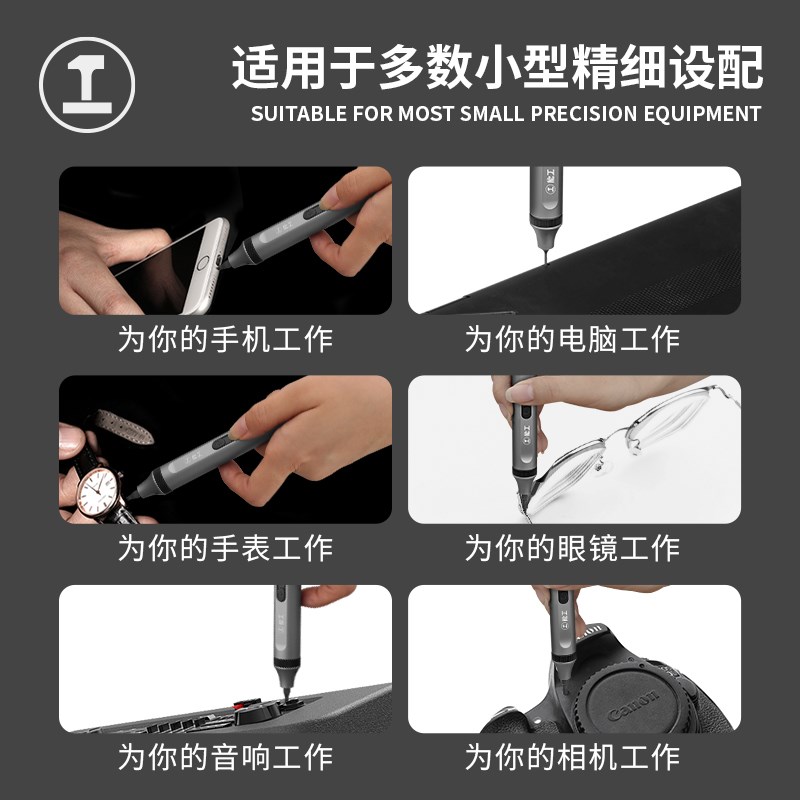 适用于多数小型精细设配
SUITABLE FOR MOST SMALL PRECISION EQUIPMENT

为你的手机工作

为你的电脑工作

为你的手表工作

为你的眼镜工作

为你的音响工作

Canon

为你的相机工作