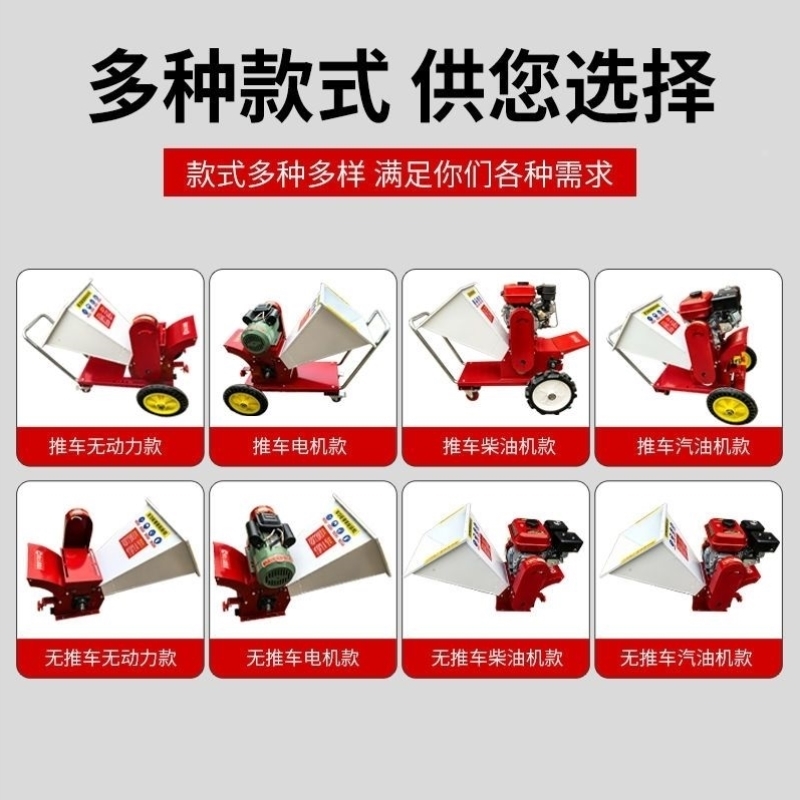 多种款式 供您选择

款式多种多样 满足你们各种需求

推车无动力款

推车电机款

推车柴油机款

推车汽油机款

无推车无动力款

无推车电机款

无推车柴油机款

无推车汽油机款