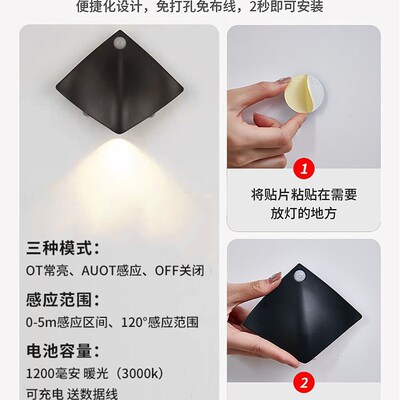 便捷化设计，免打孔免布线，2秒即可安装

三种模式：
OT常亮、AUOT感应、OFF关闭

感应范围：
0-5m感应区间、120°感应范围

电池容量：
1200毫安 暖光（3000k）
可充电 送数据线

1

将贴片粘贴在需要放灯的地方

2