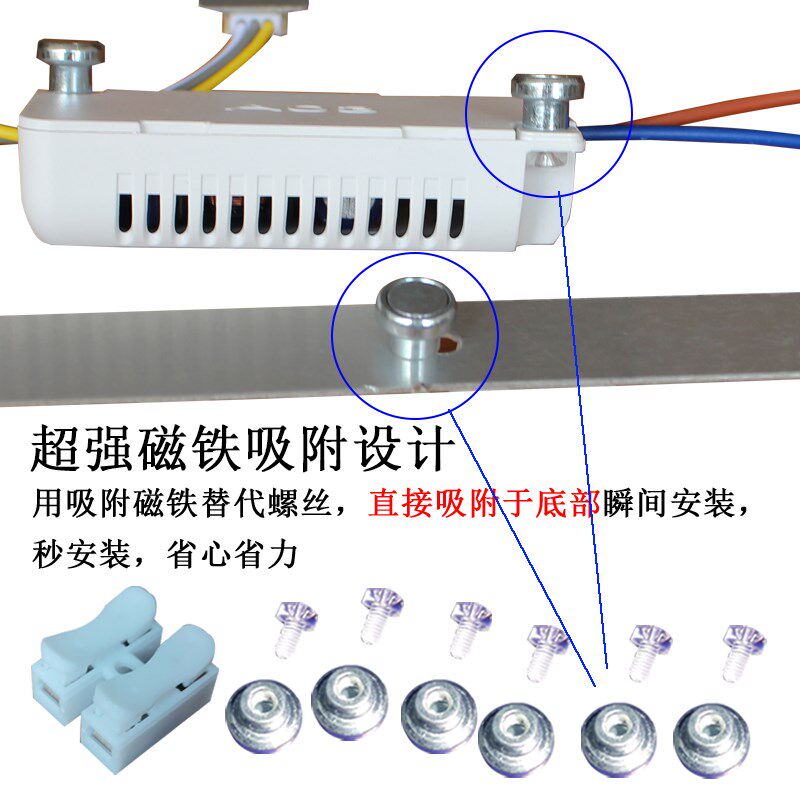 超强磁铁吸附设计

用吸附磁铁替代螺丝，直接吸附于底部瞬间安装，秒安装，省心省力