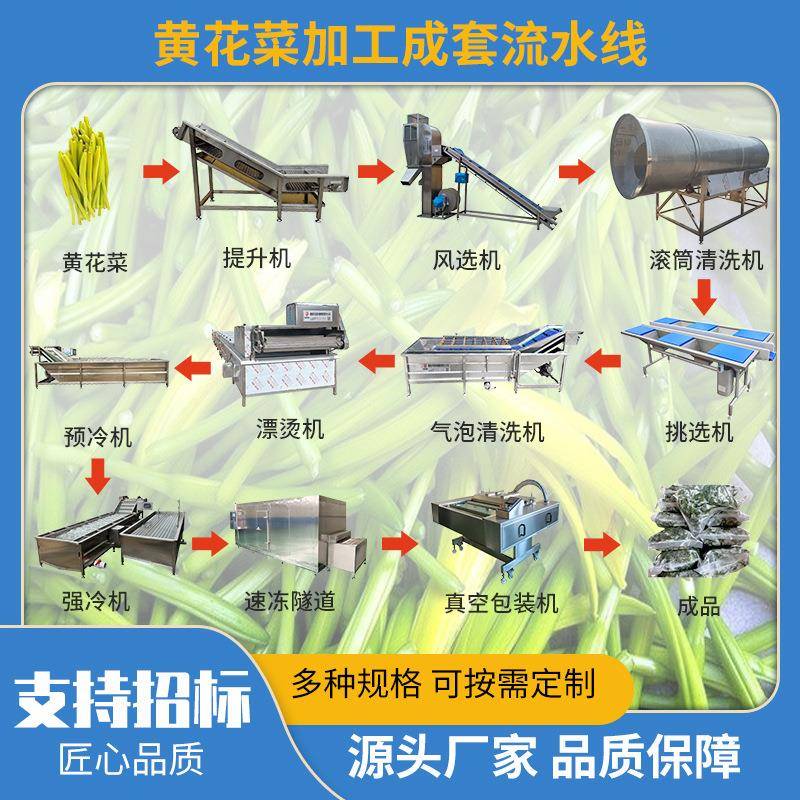 黄花菜加工成套流水线

黄花菜

提升机

风选机

滚筒清洗机

挑选机

气泡清洗机

漂烫机

预冷机

强冷机

速冻隧道

真空包装机

成品

支持招标

匠心品质

多种规格 可按需定制

源头厂家 品质保障