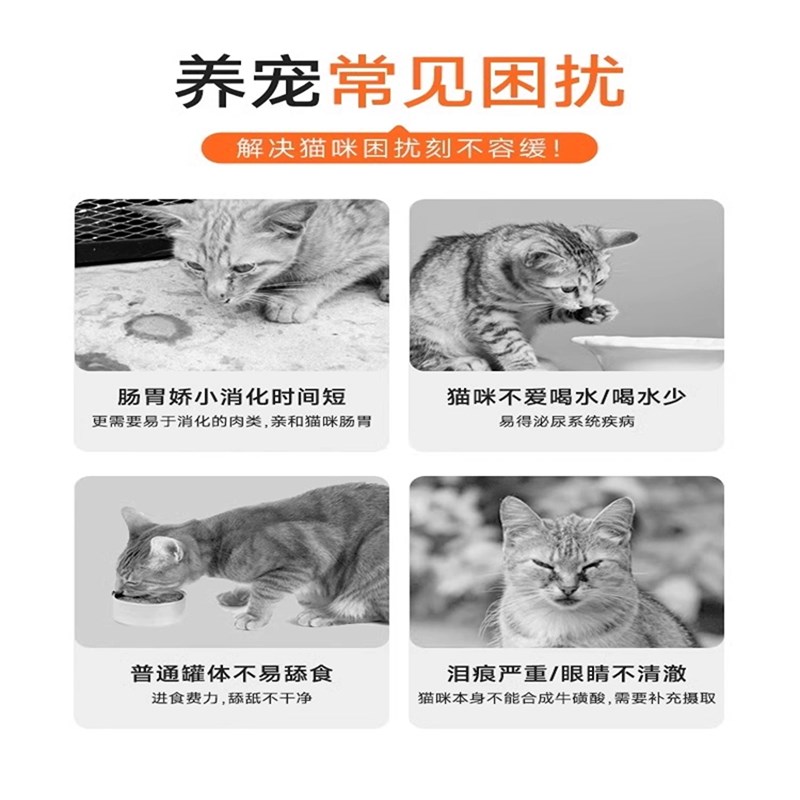 养宠常见困扰

解决猫咪困扰刻不容缓!

肠胃娇小消化时间短

更需要易于消化的肉类,亲和猫咪肠胃

猫咪不爱喝水/喝水少

易得泌尿系统疾病

普通罐体不易舔食

进食费力,舔舐不干净

泪痕严重/眼睛不清澈

猫咪本身不能合成牛磺酸,需要补充摄取