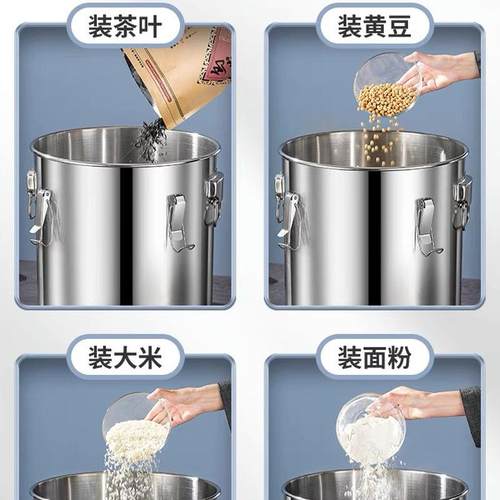 装茶叶

装黄豆

装大米

装面粉