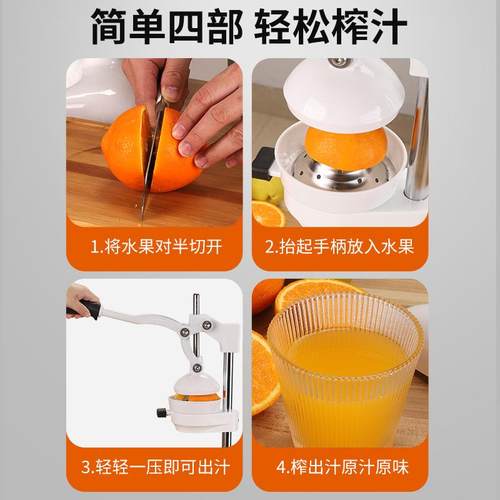 简单四部 轻松榨汁

1.将水果对半切开

2.抬起手柄放入水果

3.轻轻一压即可出汁

4.榨出汁原汁原味