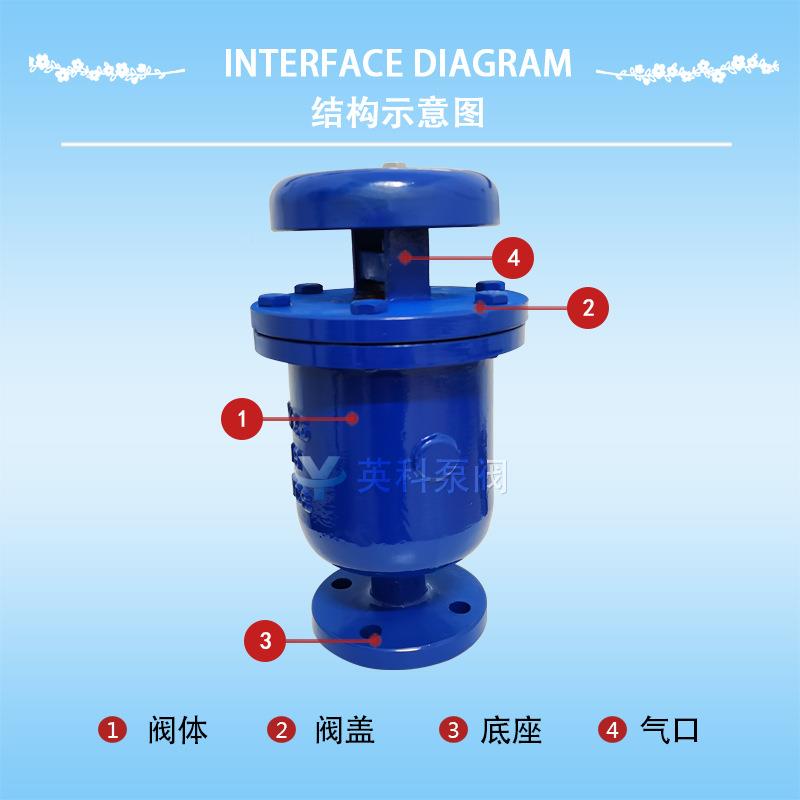 INTERFACE DIAGRAM
结构示意图

4
2
1
英科泵阀
3

1 阀体 2 阀盖 3 底座 4 气口