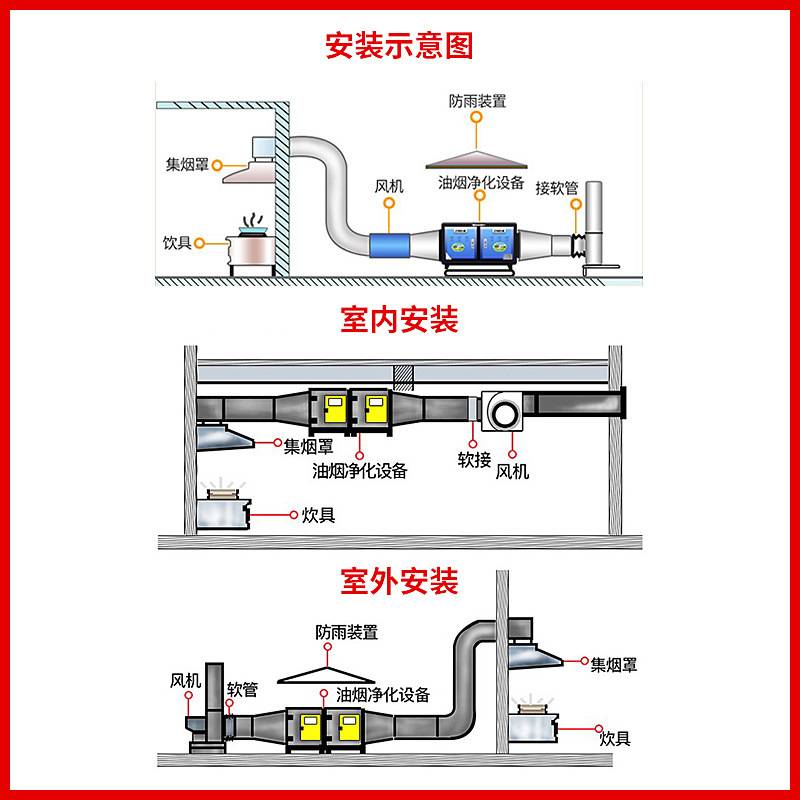 安装示意图

防雨装置
集烟罩
风机
油烟净化设备
接软管
炊具

室内安装

集烟罩
油烟净化设备
软接
风机
炊具

室外安装

防雨装置
风机
软管
油烟净化设备
集烟罩
炊具