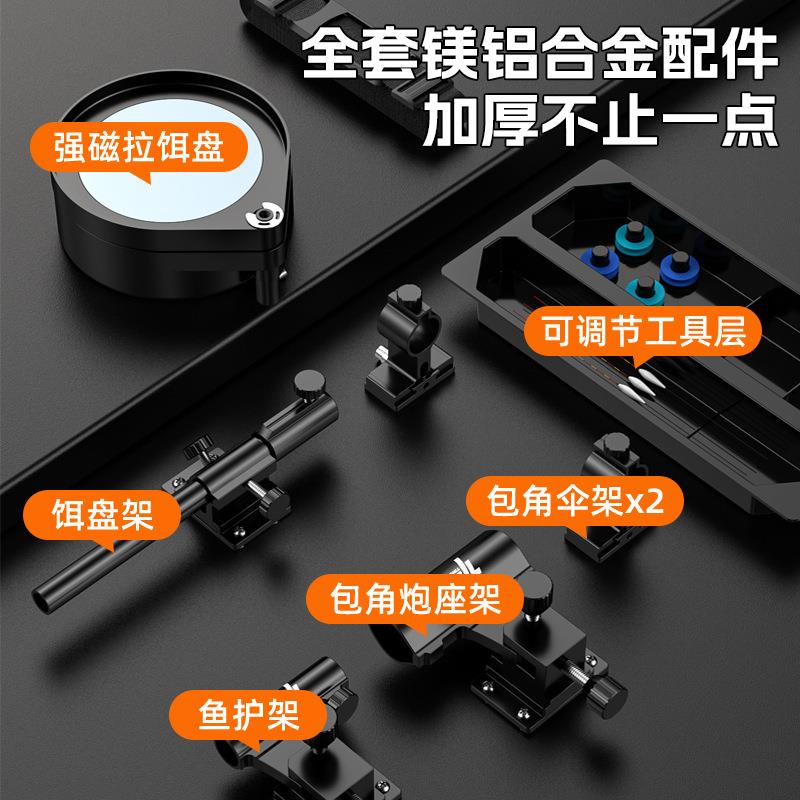 全套镁铝合金配件
加厚不止一点

强磁拉饵盘

可调节工具层

饵盘架

包角伞架x2

包角炮座架

鱼护架