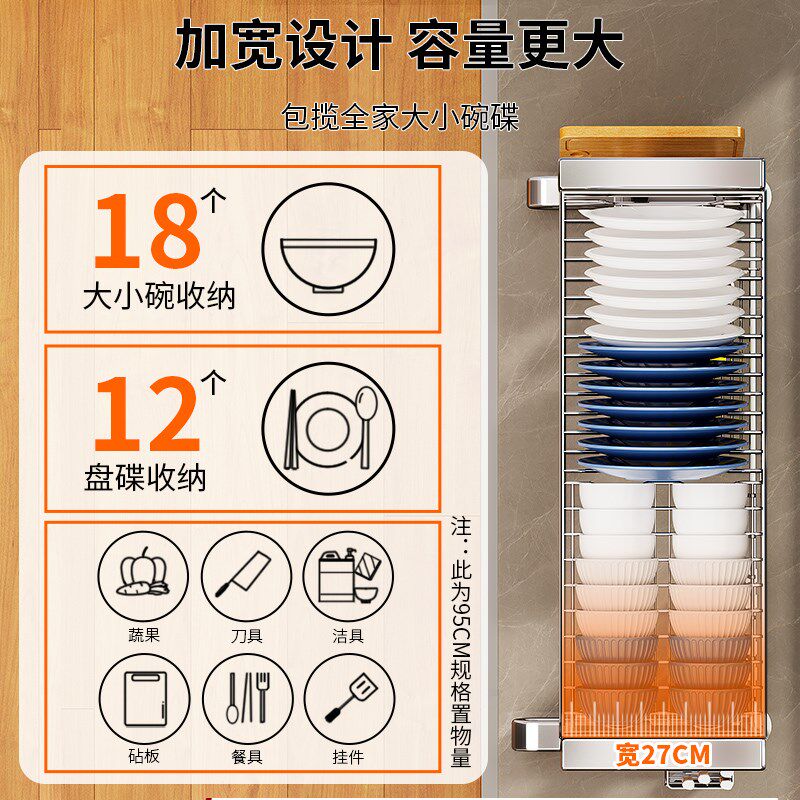 加宽设计 容量更大

包揽全家大小碗碟

18个
大小碗收纳

12个
盘碟收纳

蔬果
刀具
洁具
砧板
餐具
挂件

注：此为95CM规格置物量

宽27CM