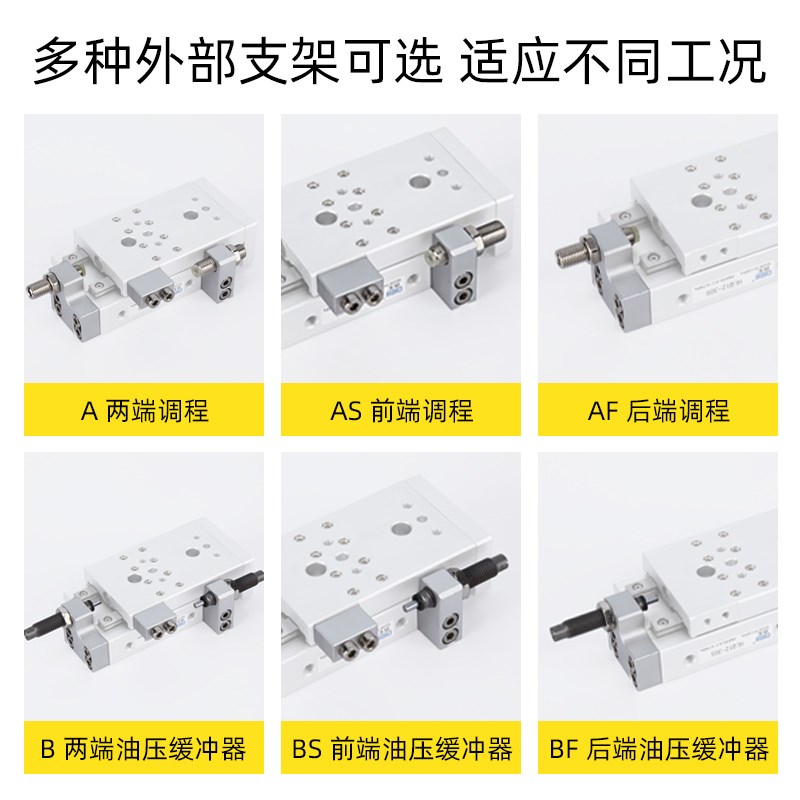 多种外部支架可选 适应不同工况

A 两端调程

AS 前端调程

AF 后端调程

B 两端油压缓冲器

BS 前端油压缓冲器

BF 后端油压缓冲器