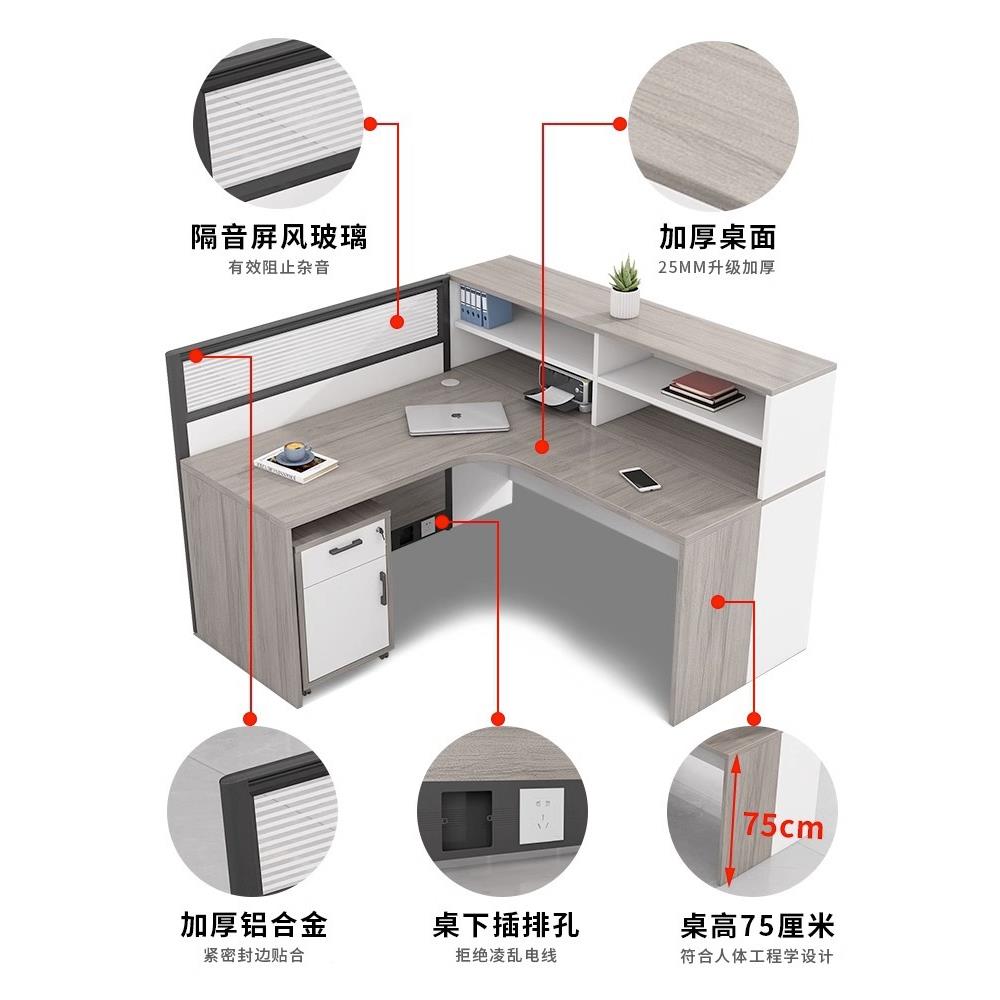 隔音屏风玻璃
有效阻止杂音

加厚桌面
25MM升级加厚

75cm

加厚铝合金
紧密封边贴合

桌下插排孔
拒绝凌乱电线

桌高75厘米
符合人体工程学设计