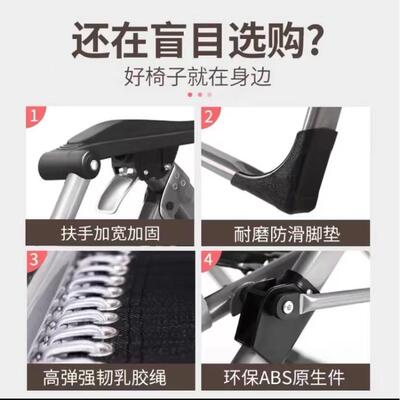 还在盲目选购?
好椅子就在身边

1
扶手加宽加固

2
耐磨防滑脚垫

3
高弹强韧乳胶绳

4
环保ABS原生件