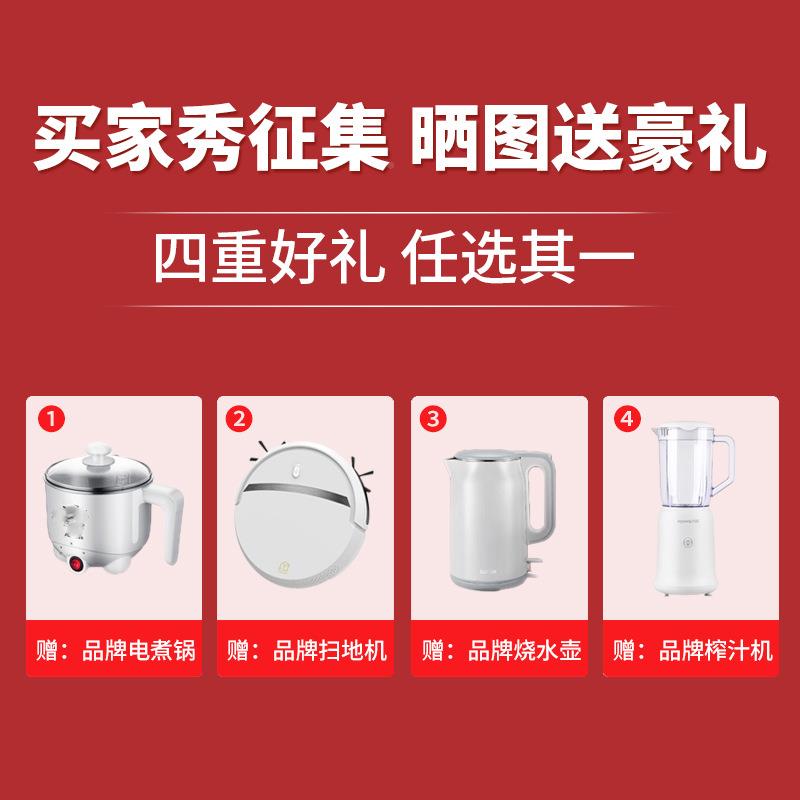 买家秀征集 晒图送豪礼

四重好礼 任选其一

1
赠：品牌电煮锅

2
赠：品牌扫地机

3
赠：品牌烧水壶

4
赠：品牌榨汁机