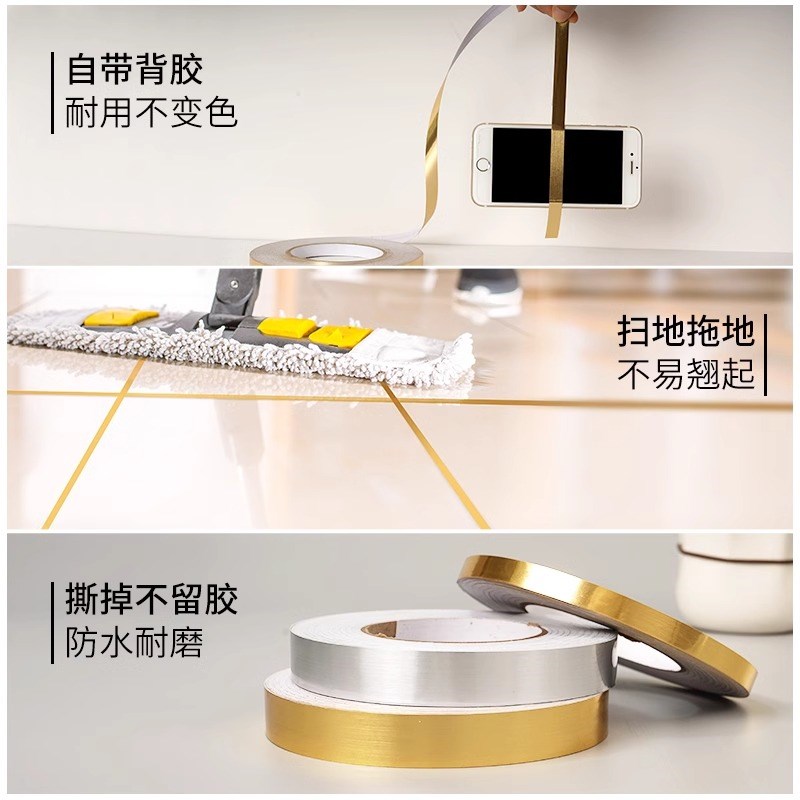 自带背胶
耐用不变色

扫地拖地
不易翘起

撕掉不留胶
防水耐磨