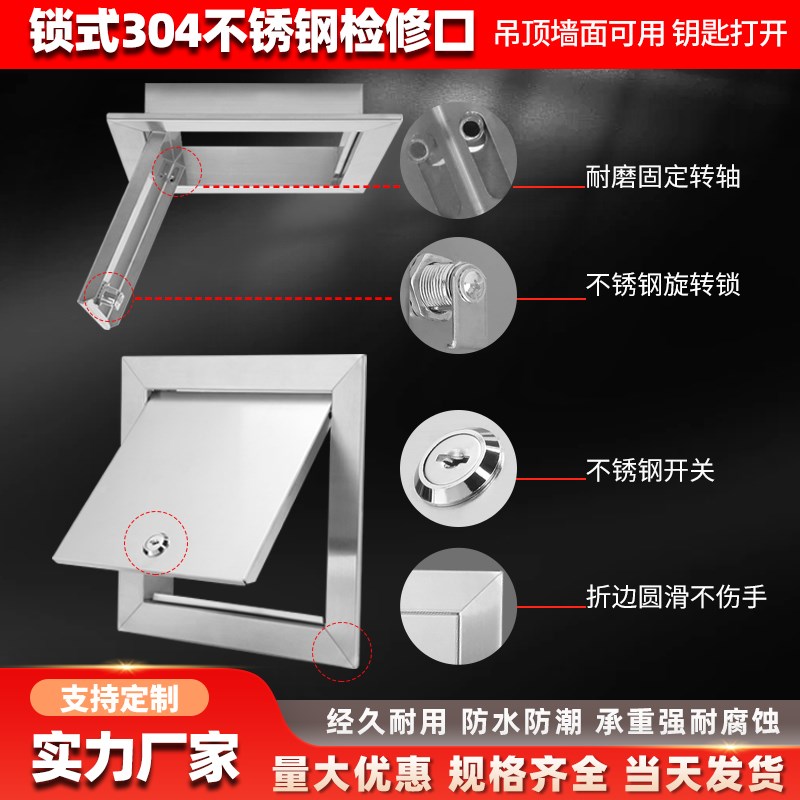 锁式304不锈钢检修口
吊顶墙面可用 钥匙打开

耐磨固定转轴

不锈钢旋转锁

不锈钢开关

折边圆滑不伤手

支持定制
实力厂家

经久耐用 防水防潮 承重强耐腐蚀
量大优惠 规格齐全 当天发货