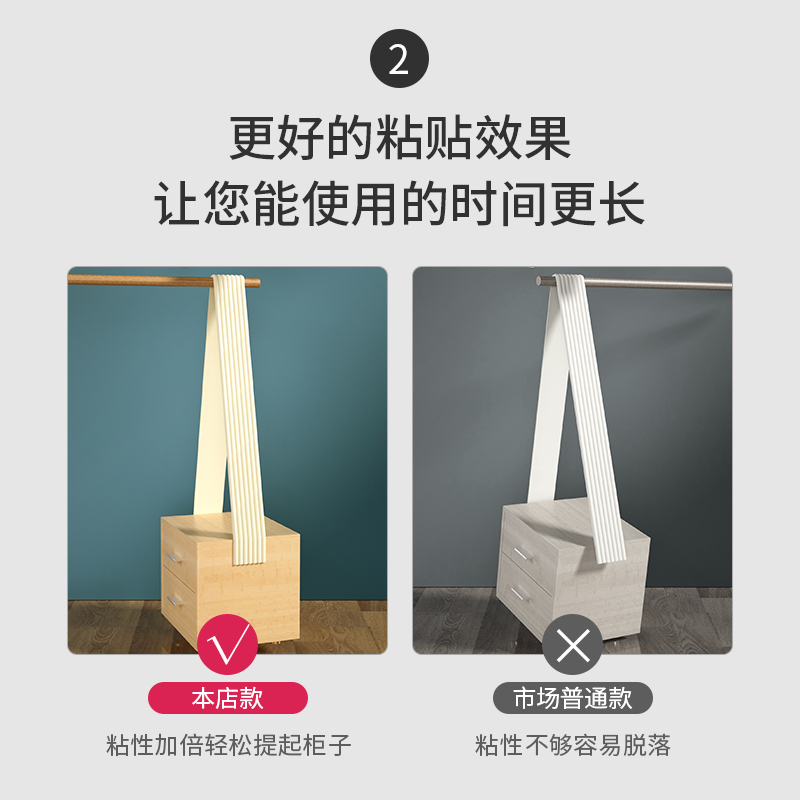 2

更好的粘贴效果
让您能使用的时间更长

√

本店款

粘性加倍轻松提起柜子

×

市场普通款

粘性不够容易脱落