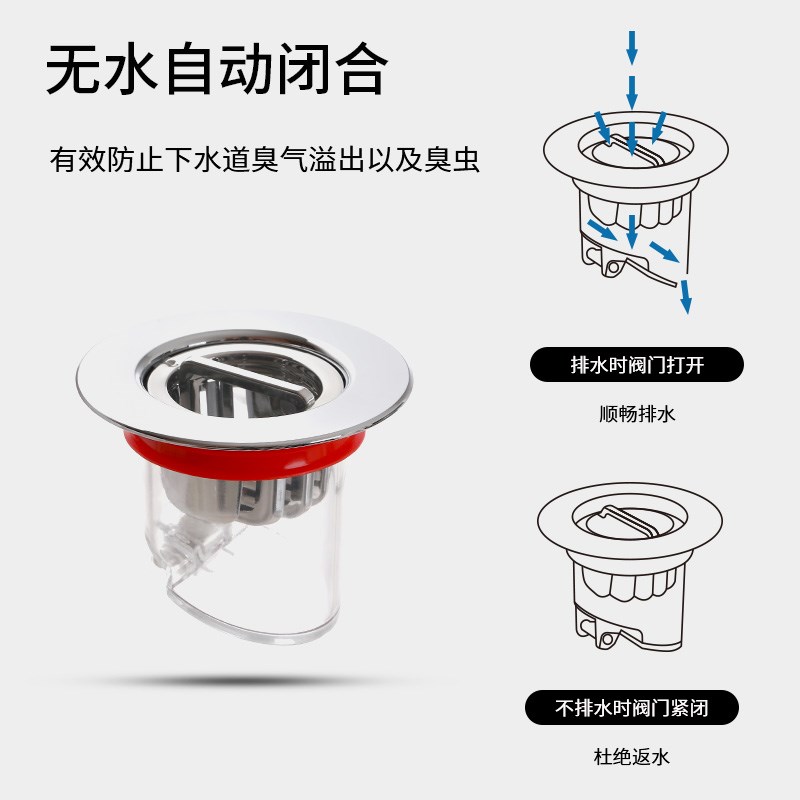 无水自动闭合

有效防止下水道臭气溢出以及臭虫

排水时阀门打开

顺畅排水

不排水时阀门紧闭

杜绝返水