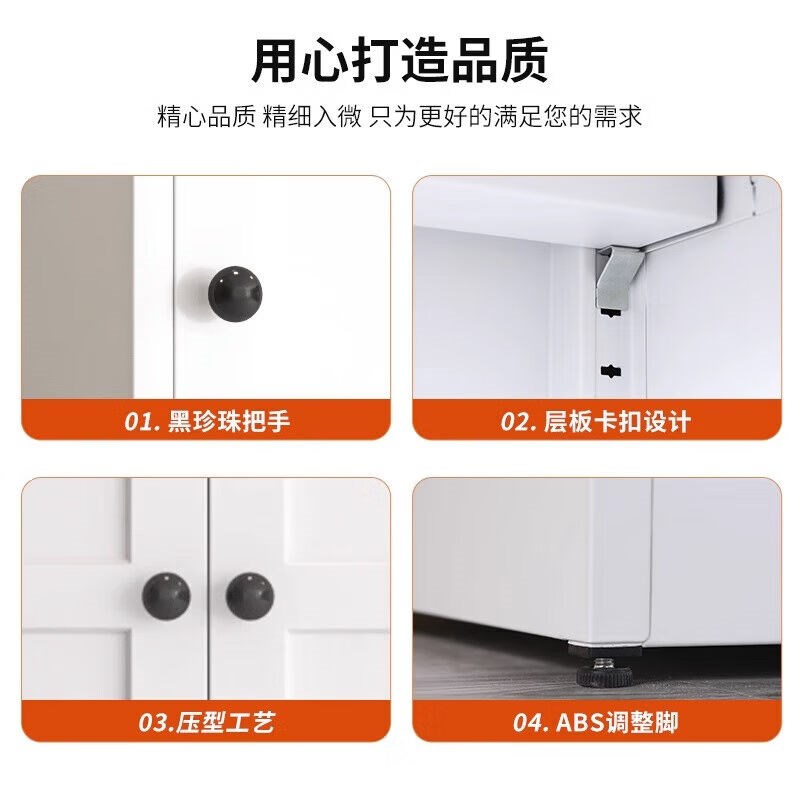 用心打造品质

精心品质 精细入微 只为更好的满足您的需求

01. 黑珍珠把手

02. 层板卡扣设计

03.压型工艺

04. ABS调整脚