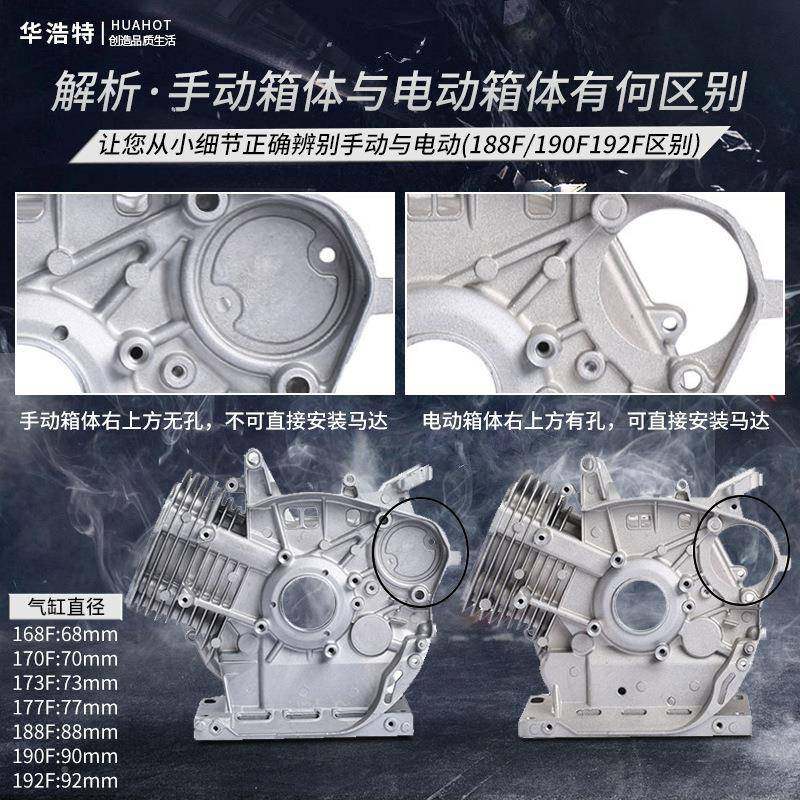 华浩特 | HUAHOT
创造品质生活

解析·手动箱体与电动箱体有何区别

让您从小细节正确辨别手动与电动(188F/190F192F区别)

手动箱体右上方无孔，不可直接安装马达

电动箱体右上方有孔，可直接安装马达

气缸直径
168F:68mm
170F:70mm
173F:73mm
177F:77mm
188F:88mm
190F:90mm
192F:92mm