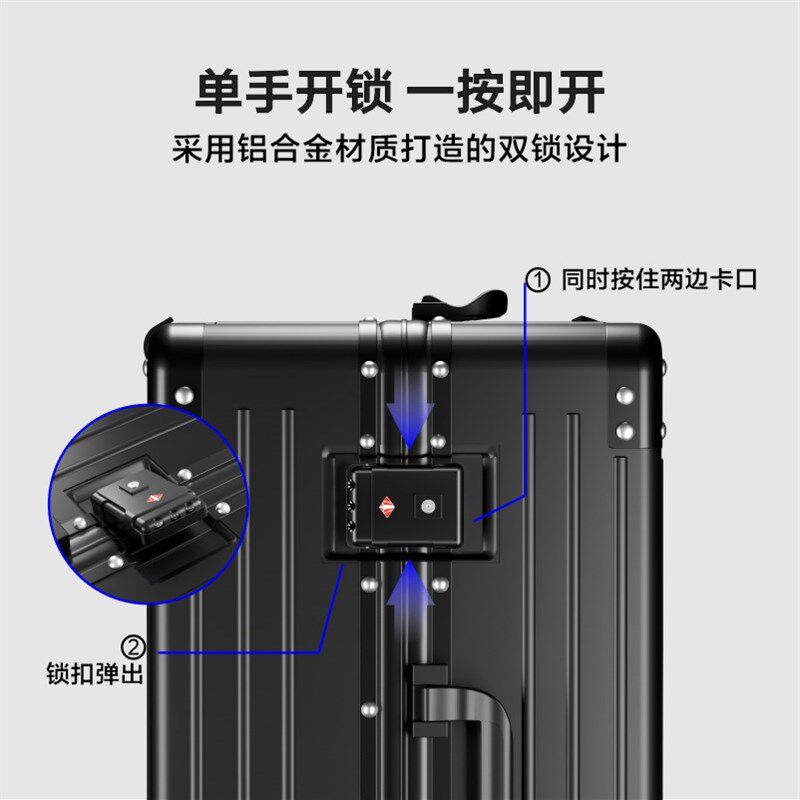 单手开锁 一按即开

采用铝合金材质打造的双锁设计

① 同时按住两边卡口

②
锁扣弹出