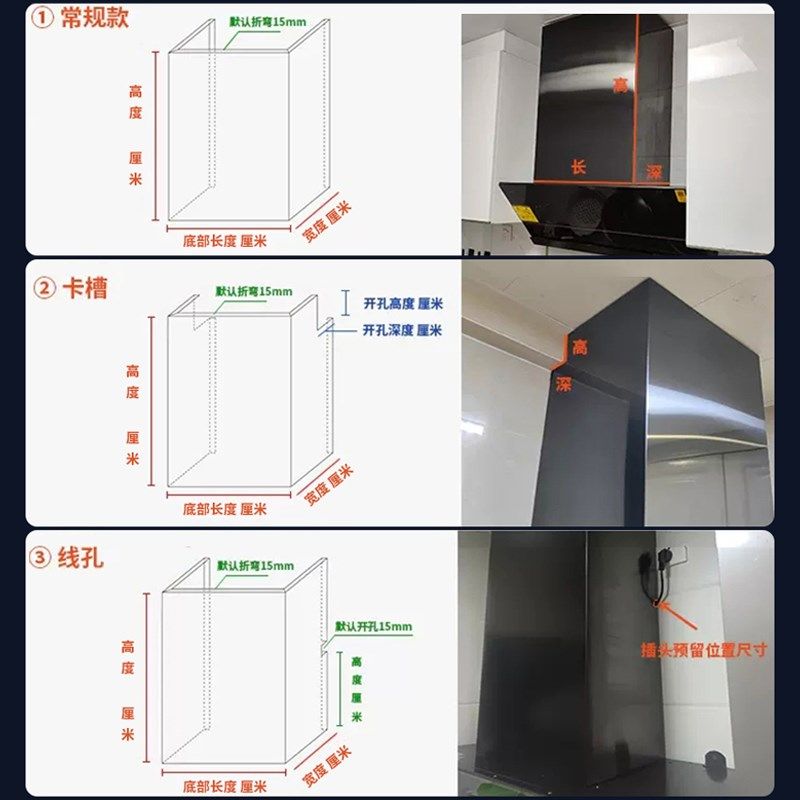 ① 常规款

默认折弯15mm

高度

厘米

底部长度 厘米

宽度 厘米

高

长

深

② 卡槽

默认折弯15mm

开孔高度 厘米

开孔深度 厘米

高度

厘米

底部长度 厘米

宽度 厘米

高

深

③ 线孔

默认折弯15mm

默认开孔15mm

高度

厘米

高度

厘米

底部长度 厘米

宽度 厘米

插头预留位置尺寸