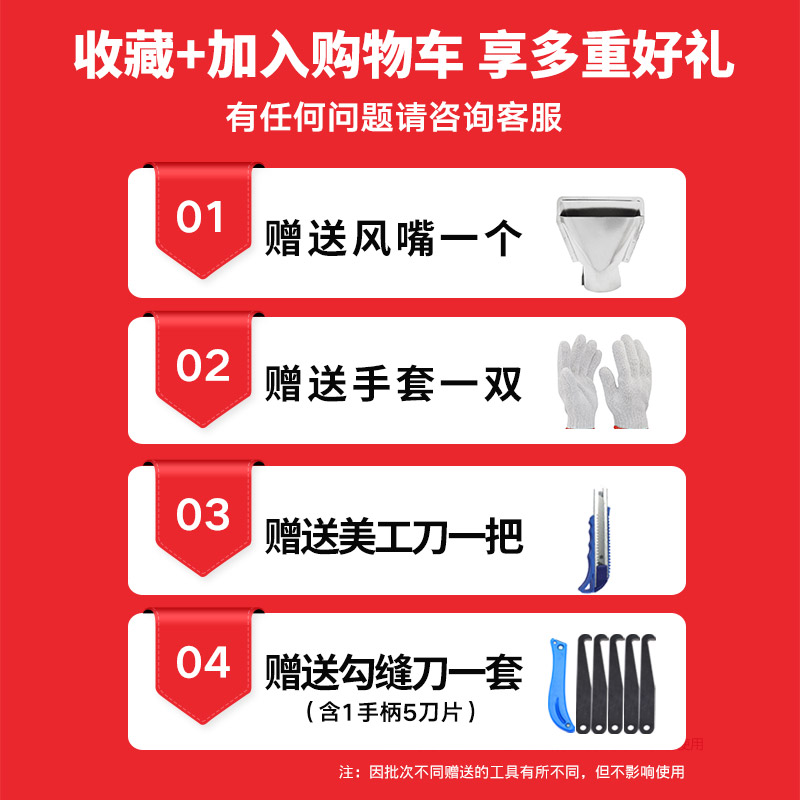 收藏+加入购物车 享多重好礼
有任何问题请咨询客服

01
赠送风嘴一个

02
赠送手套一双

03
赠送美工刀一把

04
赠送勾缝刀一套
（含1手柄5刀片）

注：因批次不同赠送的工具有所不同，但不影响使用