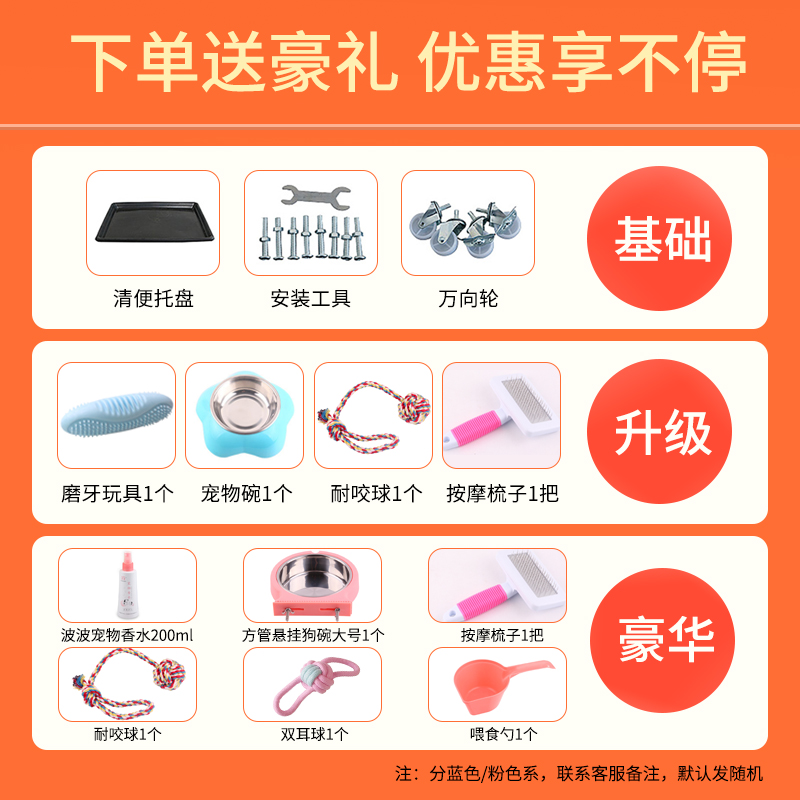 下单送豪礼 优惠享不停

清便托盘
安装工具
万向轮
基础

磨牙玩具1个
宠物碗1个
耐咬球1个
按摩梳子1把
升级

波波宠物香水200ml
方管悬挂狗碗大号1个
按摩梳子1把
耐咬球1个
双耳球1个
喂食勺1个
豪华

注：分蓝色/粉色系，联系客服备注，默认发随机