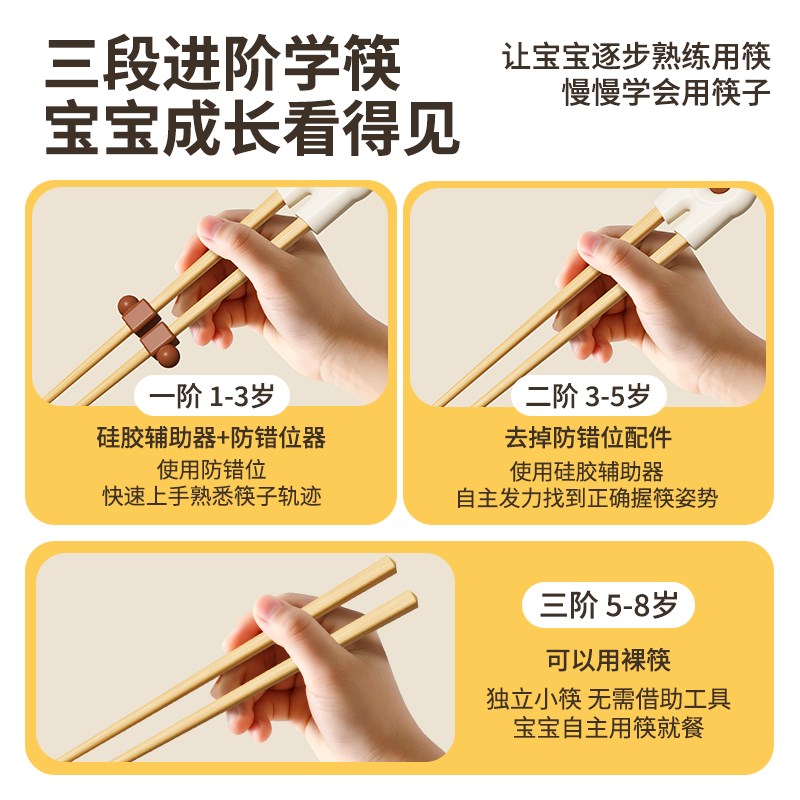 三段进阶学筷
宝宝成长看得见

让宝宝逐步熟练用筷
慢慢学会用筷子

一阶 1-3岁
硅胶辅助器+防错位器
使用防错位
快速上手熟悉筷子轨迹

二阶 3-5岁
去掉防错位配件
使用硅胶辅助器
自主发力找到正确握筷姿势

三阶 5-8岁
可以用裸筷
独立小筷 无需借助工具
宝宝自主用筷就餐