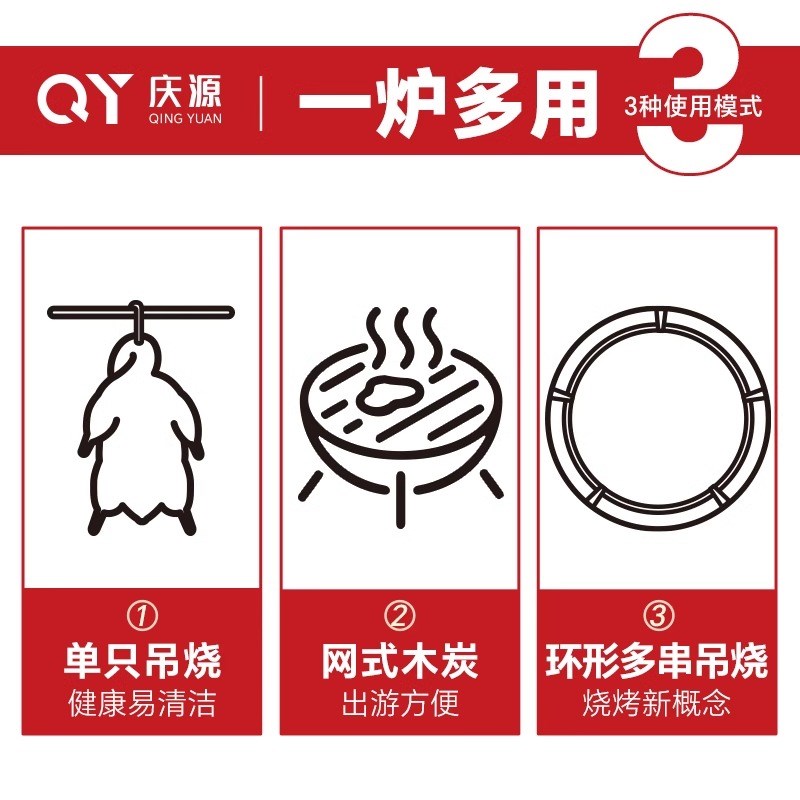 QY 庆源 QING YUAN

一炉多用

3 3种使用模式

①
单只吊烧
健康易清洁

②
网式木炭
出游方便

③
环形多串吊烧
烧烤新概念