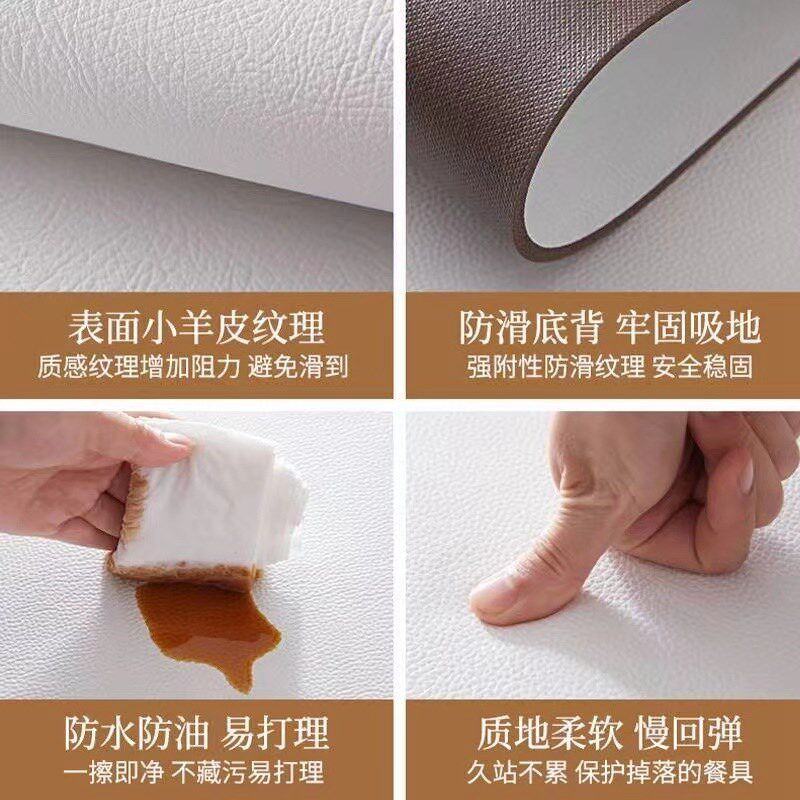 表面小羊皮纹理
质感纹理增加阻力 避免滑到

防滑底背 牢固吸地
强附性防滑纹理 安全稳固

防水防油 易打理
一擦即净 不藏污易打理

质地柔软 慢回弹
久站不累 保护掉落的餐具