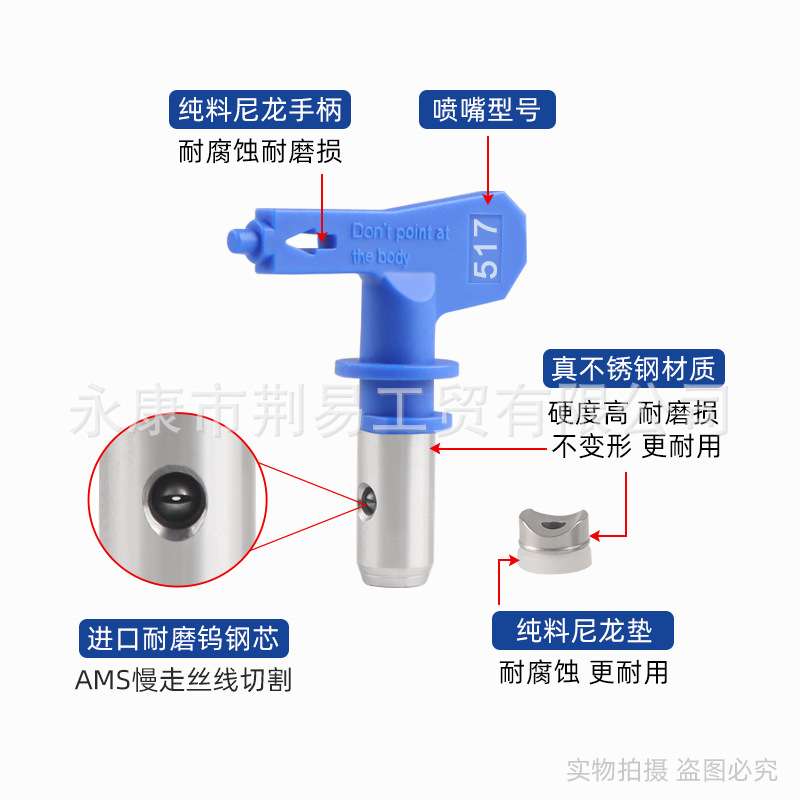 纯料尼龙手柄
耐腐蚀耐磨损

喷嘴型号

Don't point at the body

517

真不锈钢材质
硬度高 耐磨损
不变形 更耐用

永康市荆易工贸有限公司

进口耐磨钨钢芯
AMS慢走丝线切割

纯料尼龙垫
耐腐蚀 更耐用

实物拍摄 盗图必究