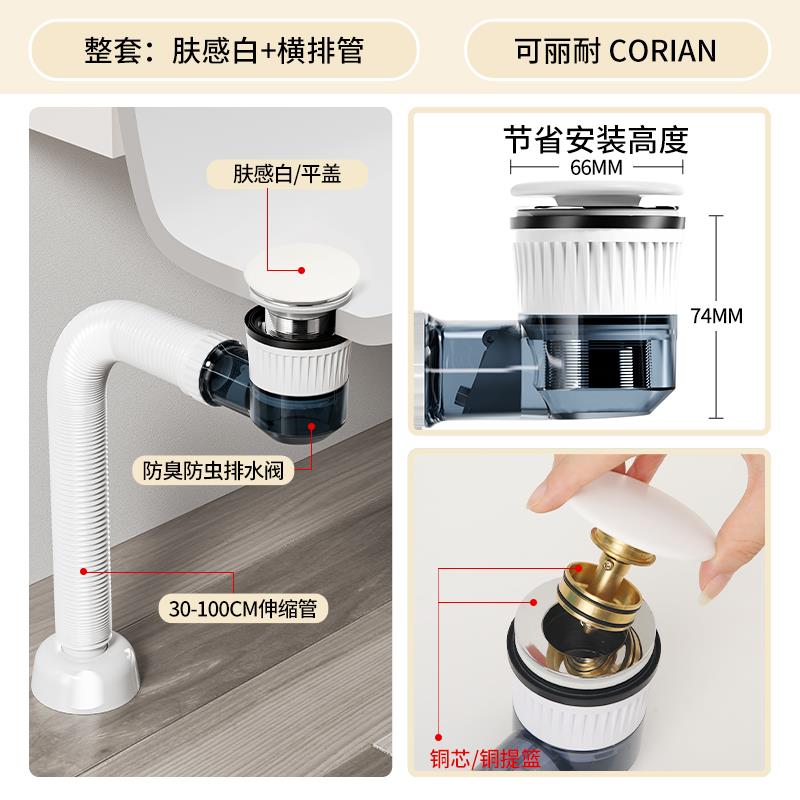 整套：肤感白+横排管

可丽耐 CORIAN

肤感白/平盖

防臭防虫排水阀

30-100CM伸缩管

节省安装高度

66MM

74MM

铜芯/铜提篮