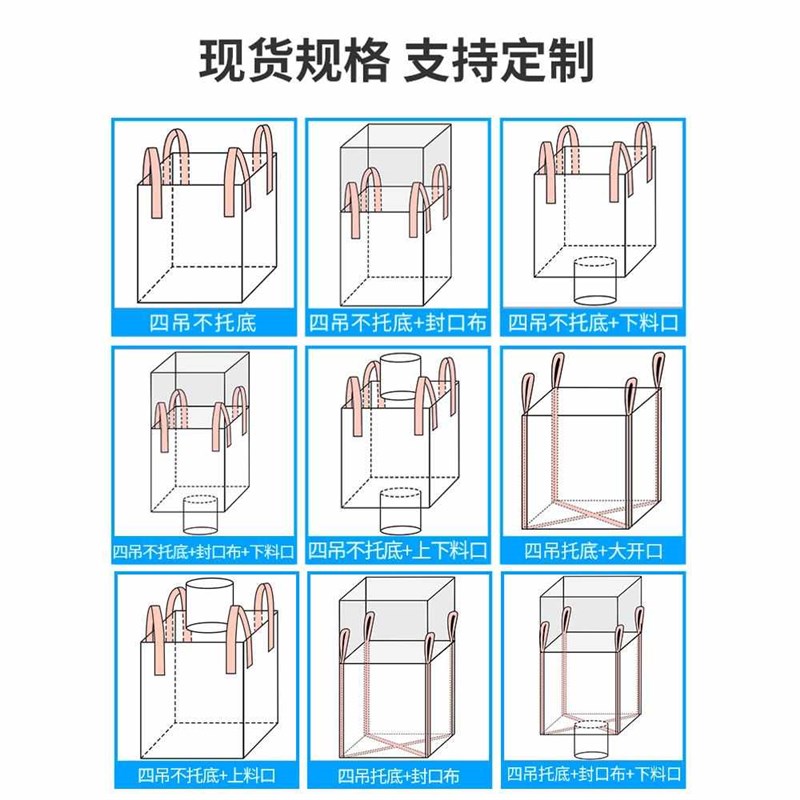 现货规格 支持定制

四吊不托底

四吊不托底+封口布

四吊不托底+下料口

四吊不托底+封口布+下料口

四吊不托底+上下料口

四吊托底+大开口

四吊不托底+上料口

四吊托底+封口布

四吊托底+封口布+下料口