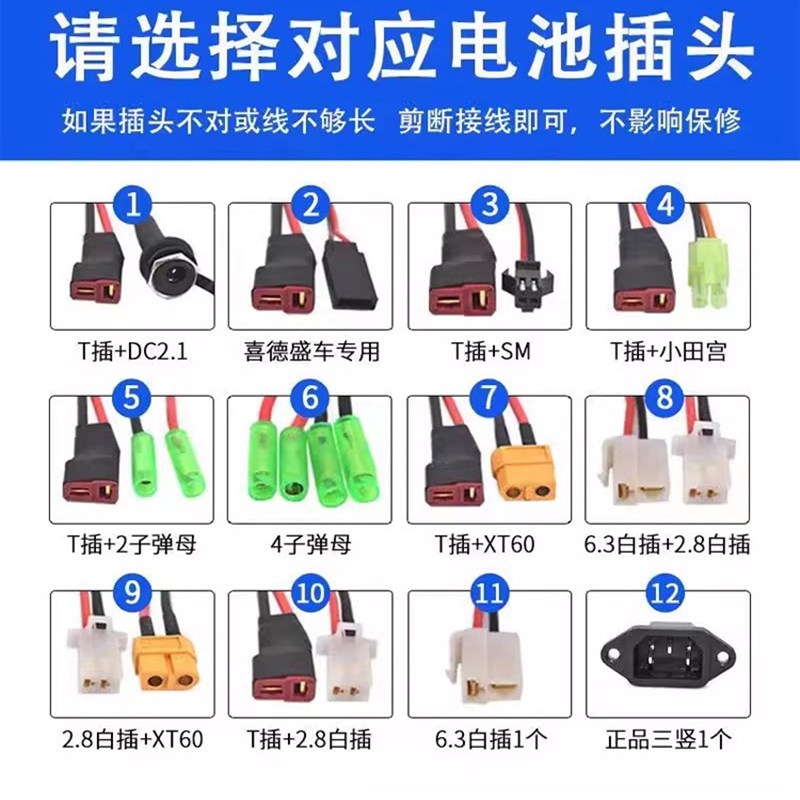 请选择对应电池插头

如果插头不对或线不够长 剪断接线即可，不影响保修

1
T插+DC2.1

2
喜德盛车专用

3
T插+SM

4
T插+小田宫

5
T插+2子弹母

6
4子弹母

7
T插+XT60

8
6.3白插+2.8白插

9
2.8白插+XT60

10
T插+2.8白插

11
6.3白插1个

12
正品三竖1个