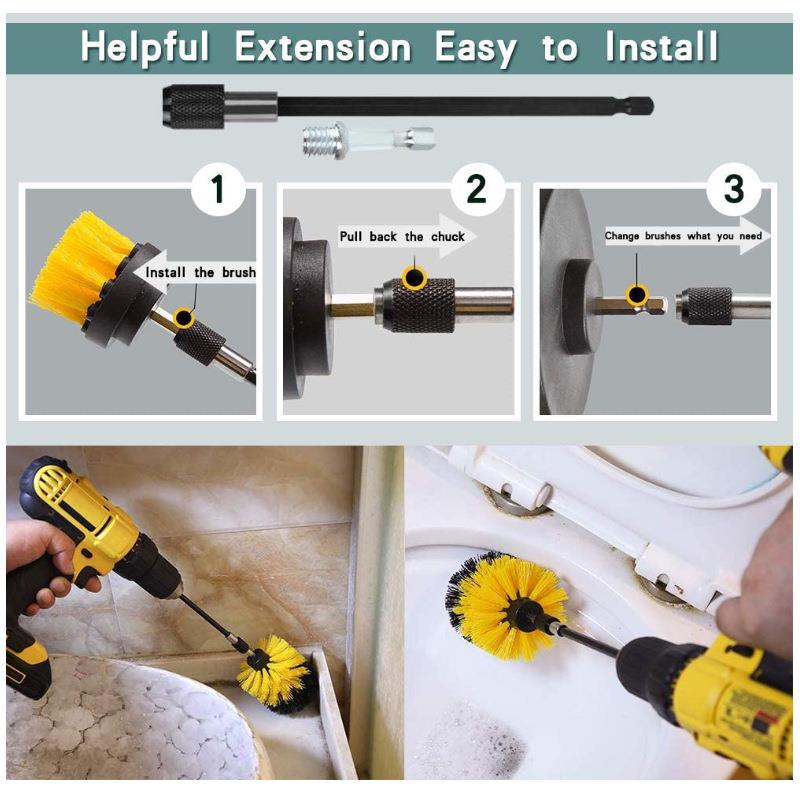 Helpful Extension Easy to Install

1

Install the brush

2

Pull back the chuck

3

Change brushes what you need