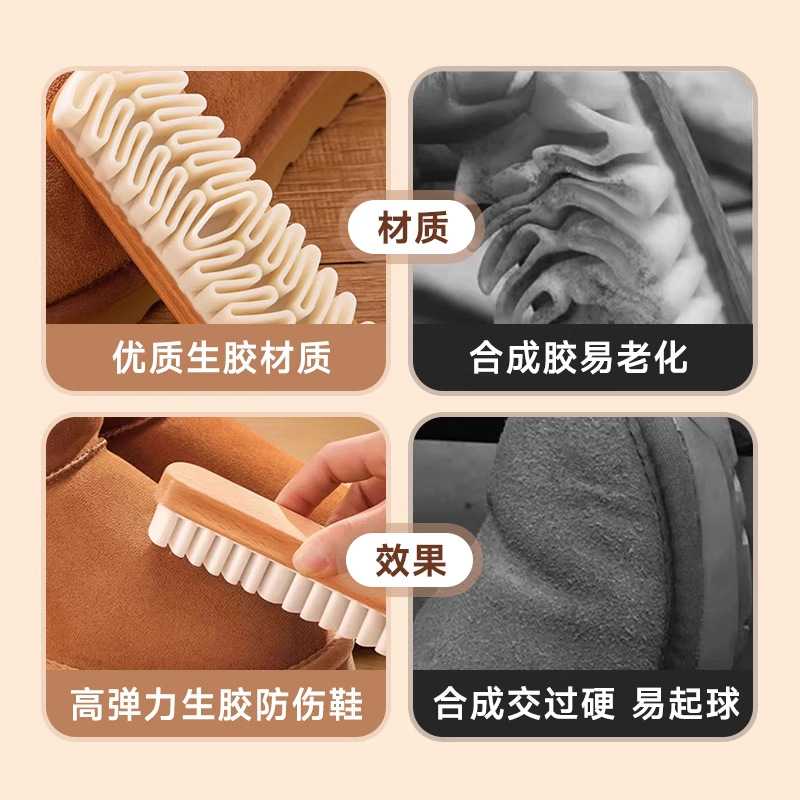 材质

优质生胶材质

合成胶易老化

效果

高弹力生胶防伤鞋

合成交过硬 易起球