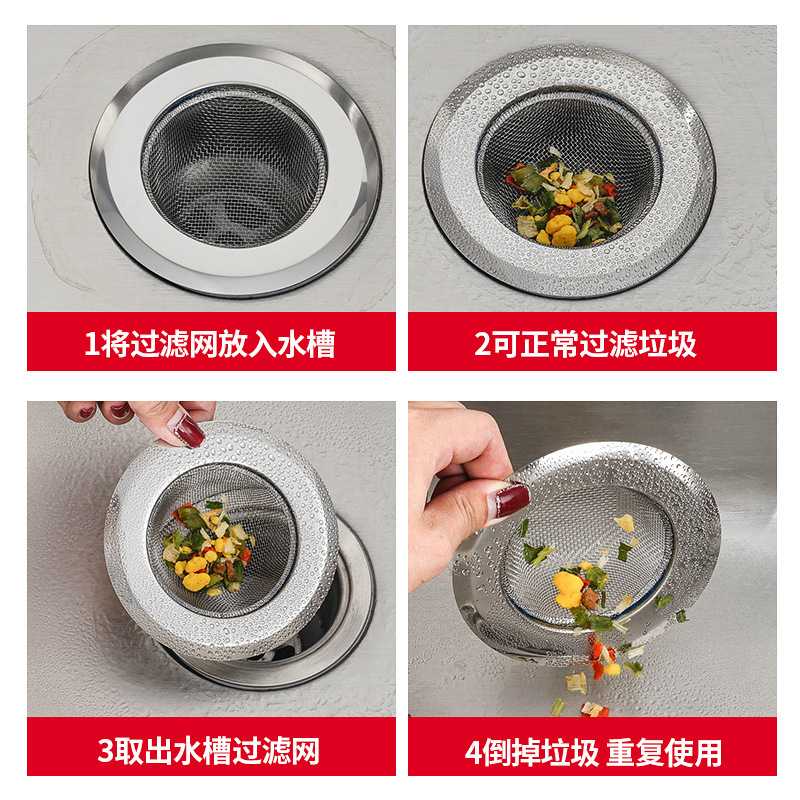 1将过滤网放入水槽

2可正常过滤垃圾

3取出水槽过滤网

4倒掉垃圾 重复使用