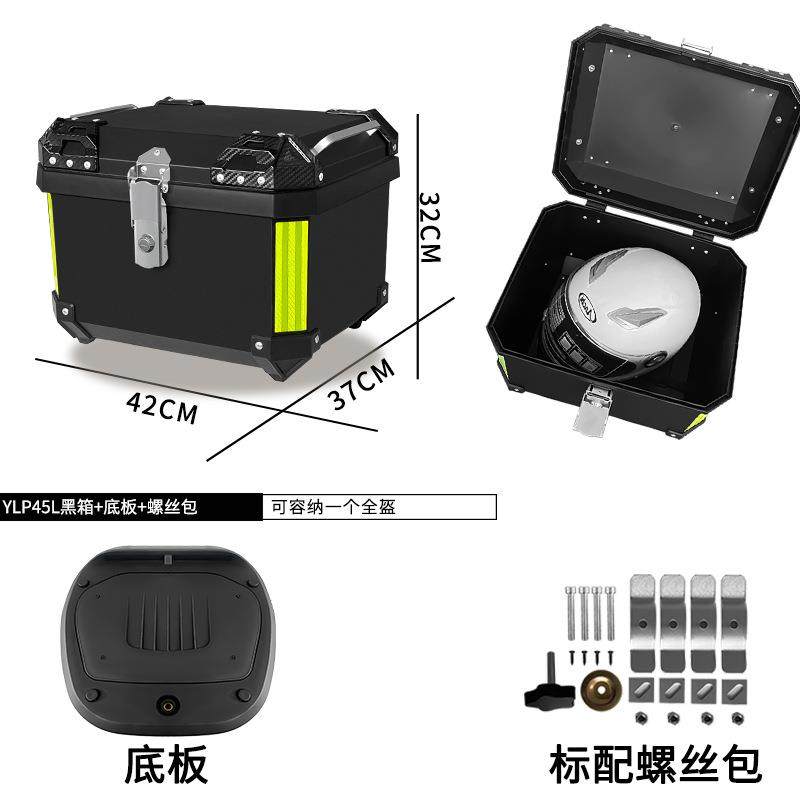 32CM

42CM

37CM

YLP45L黑箱+底板+螺丝包

可容纳一个全盔

底板

标配螺丝包