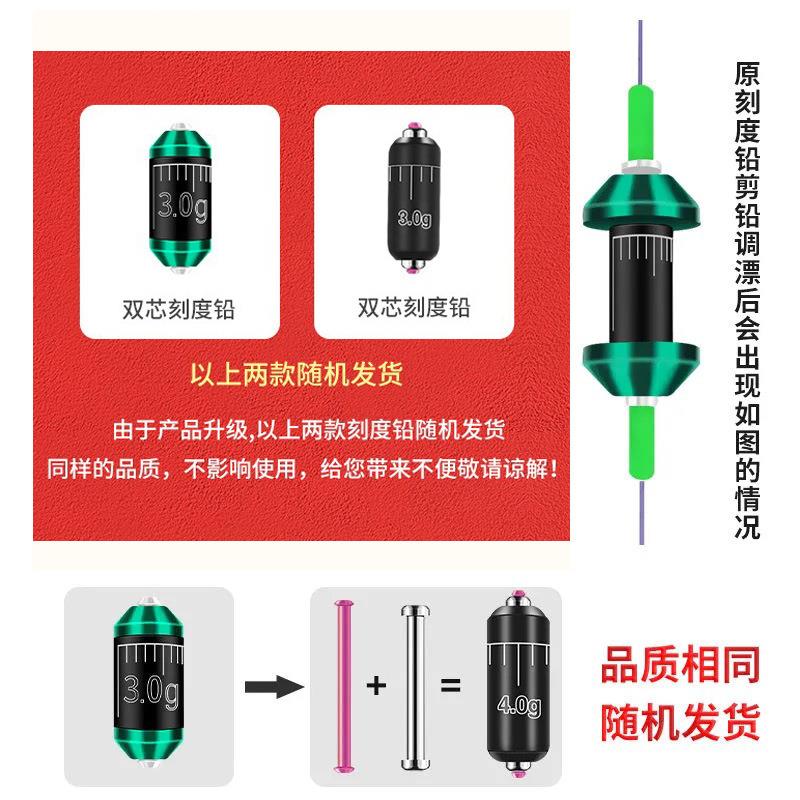 3.0g
双芯刻度铅

3.0g
双芯刻度铅

以上两款随机发货

由于产品升级,以上两款刻度铅随机发货
同样的品质，不影响使用，给您带来不便敬请谅解！

原刻度铅剪铅调漂后会出现如图的情况

3.0g

+ =

4.0g

品质相同
随机发货