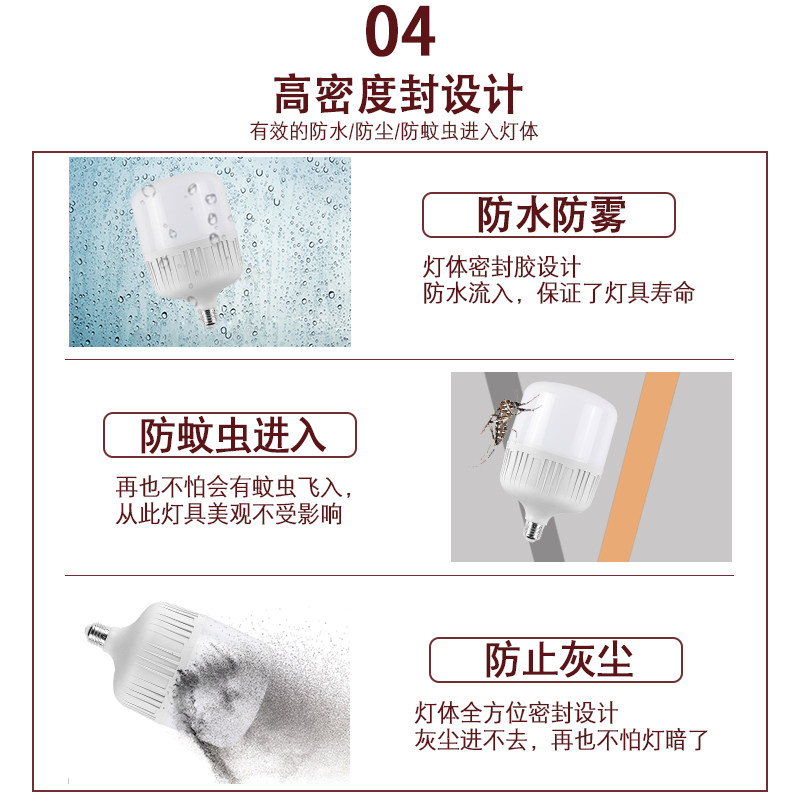 04

高密度封设计

有效的防水/防尘/防蚊虫进入灯体

防水防雾

灯体密封胶设计
防水流入，保证了灯具寿命

防蚊虫进入

再也不怕会有蚊虫飞入，
从此灯具美观不受影响

防止灰尘

灯体全方位密封设计
灰尘进不去，再也不怕灯暗了