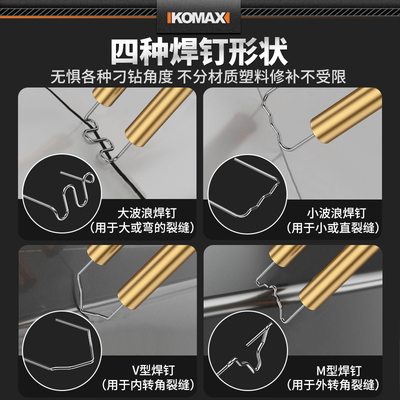 KOMAX

四种焊钉形状

无惧各种刁钻角度 不分材质塑料修补不受限

大波浪焊钉
(用于大或弯的裂缝)

小波浪焊钉
(用于小或直裂缝)

V型焊钉
(用于内转角裂缝)

M型焊钉
(用于外转角裂缝)